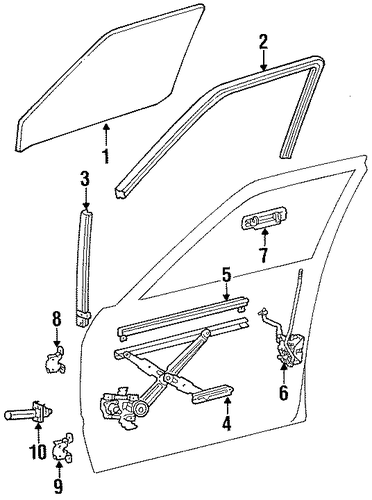 2
1
3
7
5
8
6
4
10
9