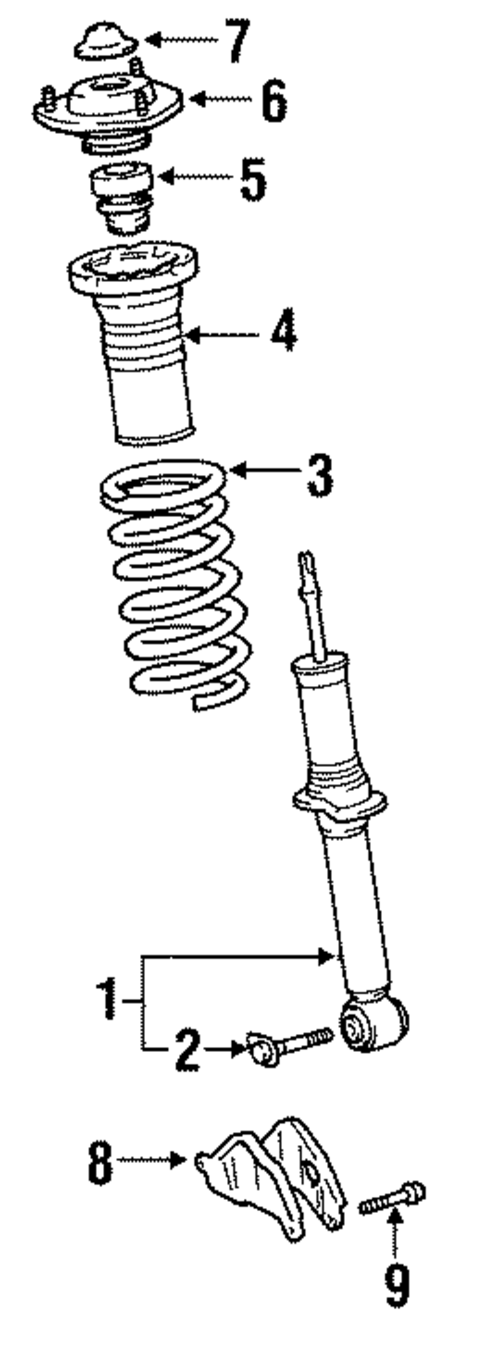 7
6
5
4
3
1
2
8
9