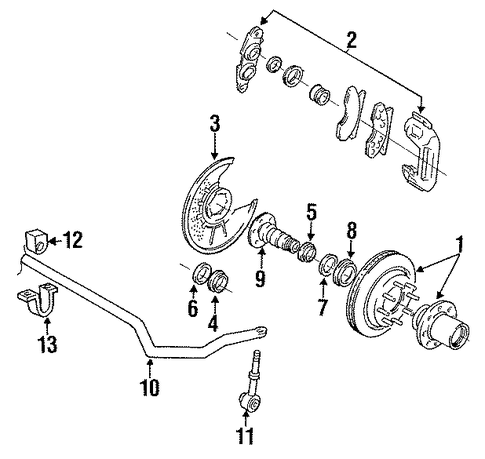 2
3
5
8
1
12
9
6
4
7
13
10
11