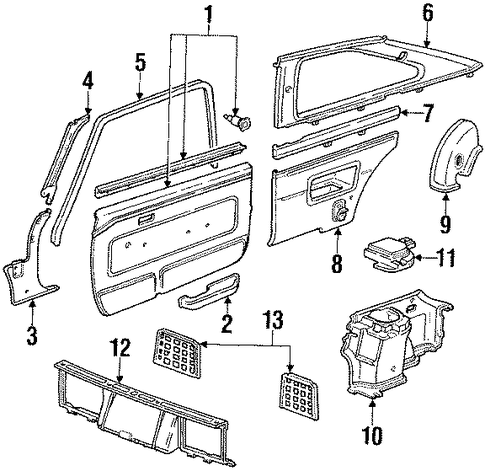 1
6
5
4
7
9
8
11
3
2
13
12
10