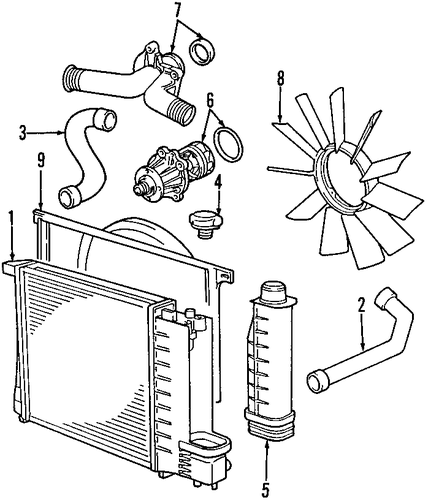 7
8
6
3
9
4
1
2
5