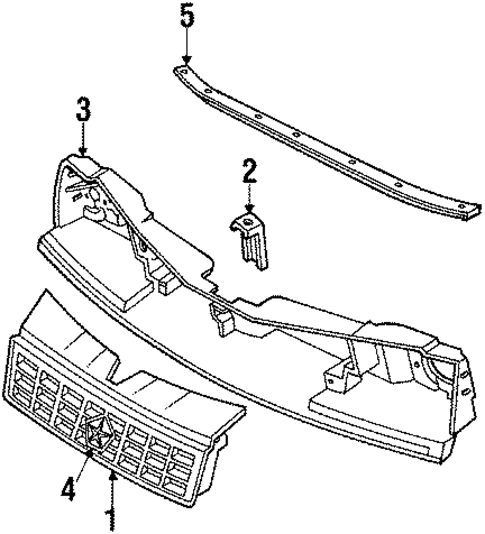 5
3
2
4
1