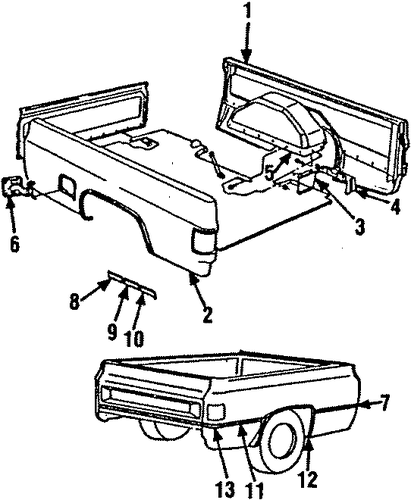 1
5
4
3
6
2
8
9
10
7
13
11
12