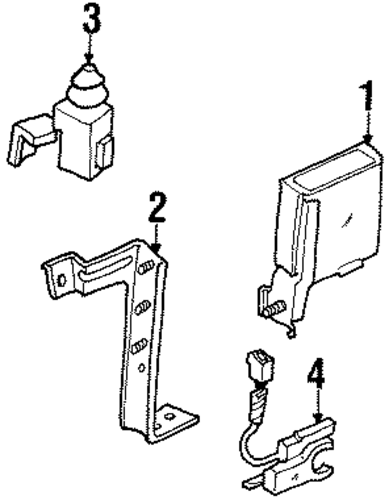 3
1
2
4