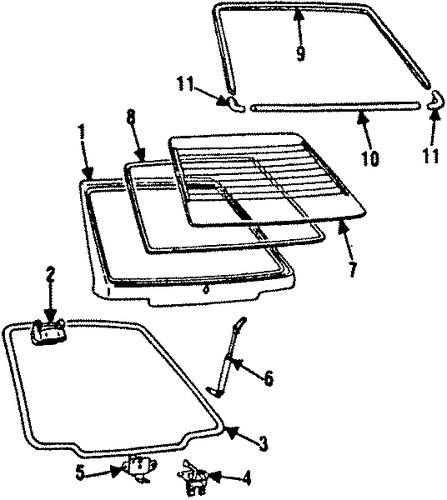 9
11
10
11
8
1
7
2
6
3
5
4