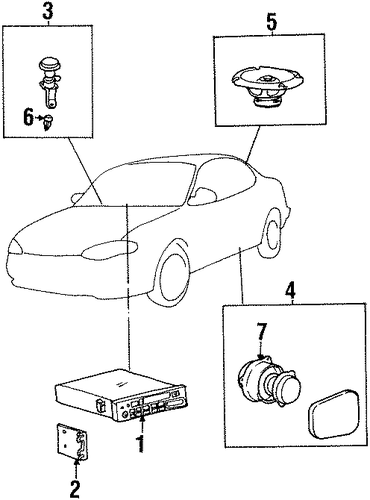 3
5
6
4
7
1
2