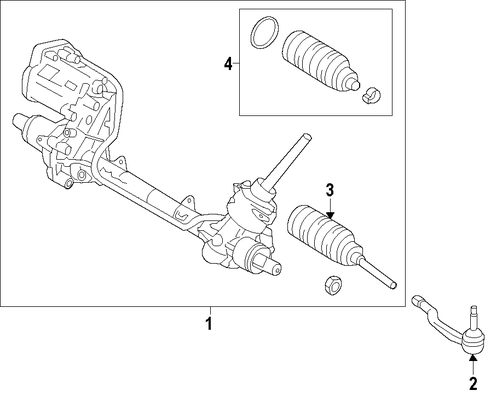 4
3
1
2