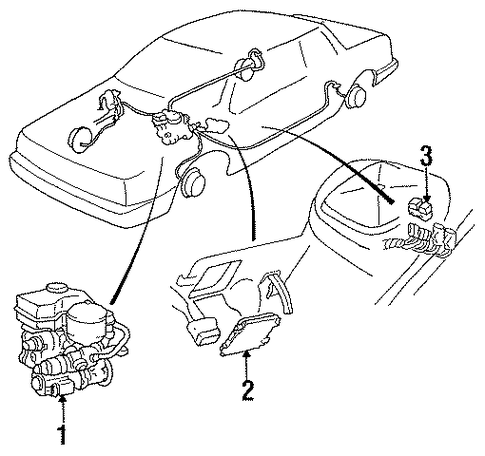 3
2
1