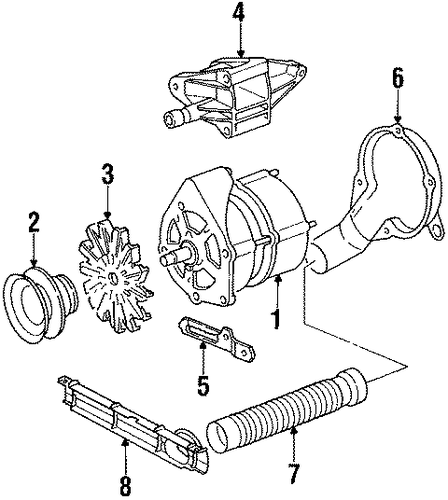 4
6
3
2
1
5
8
7