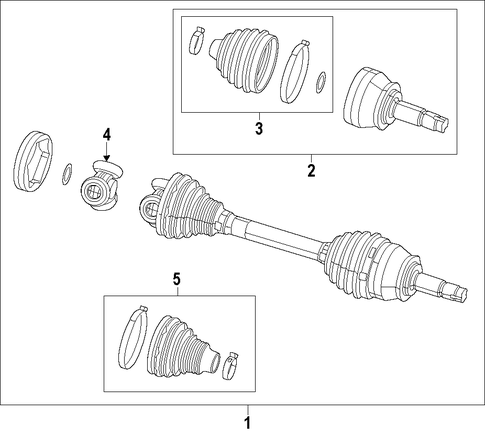 3
2
4
5
1