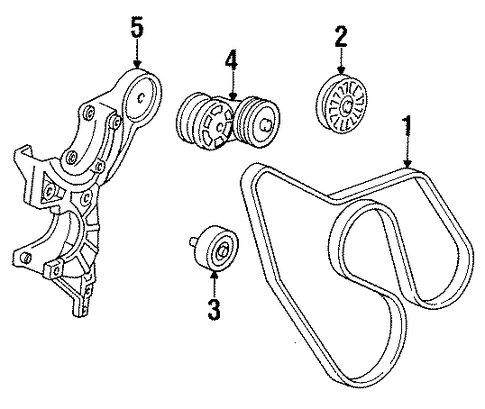 5
4
2
1
3