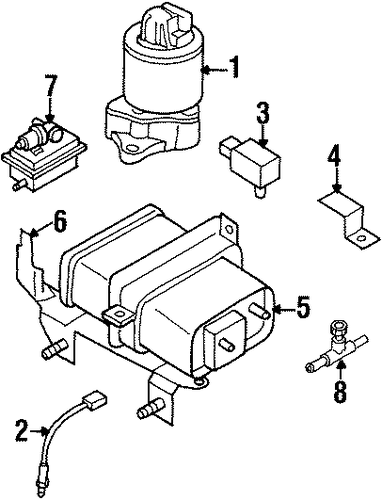 1
7
3
4
6
5
8
2