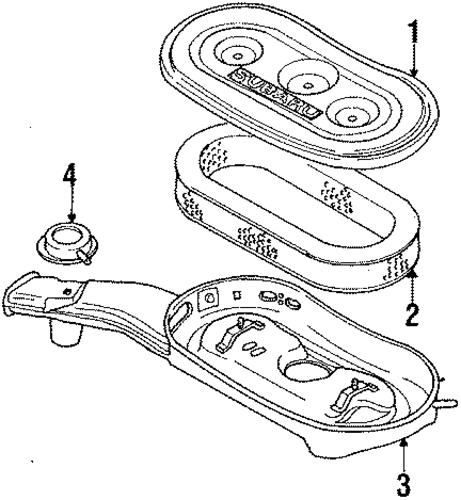 1
SUBARU
4
2
3