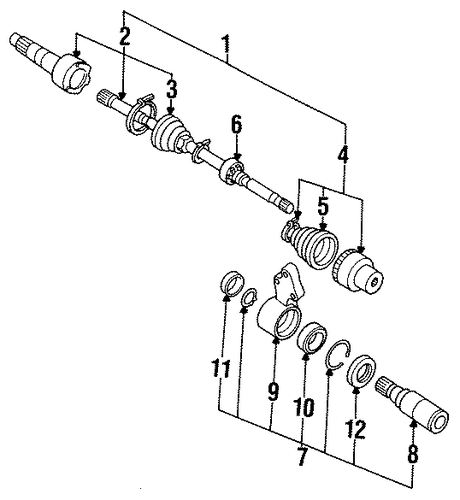 2
1
3
6
4
5
11
9
10
12
7
8