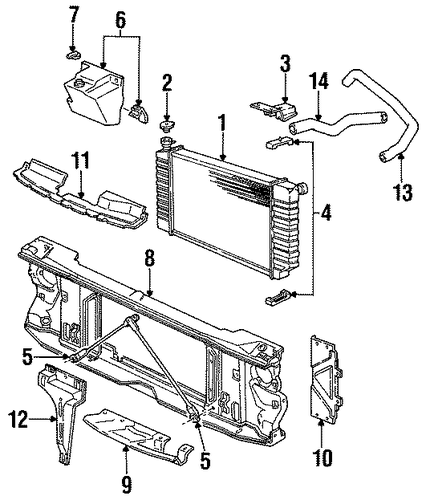 7
6
2
3
14
1
11
13
4
8
5
12
9
5
10