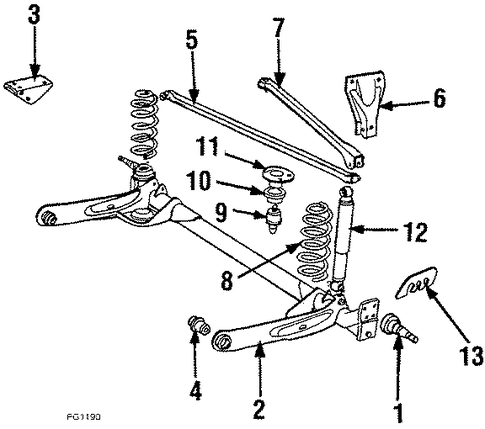 3
5
7
6
11
10
9
12
8
13
4
2
1
PG1190