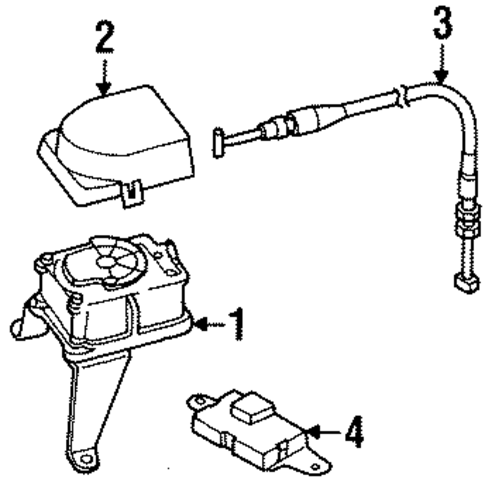 2
3
1
4