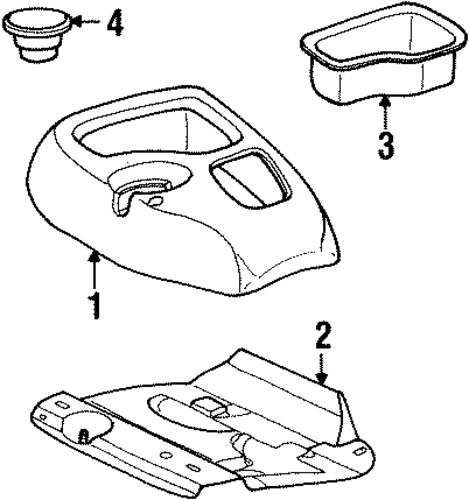 4

3

1

2