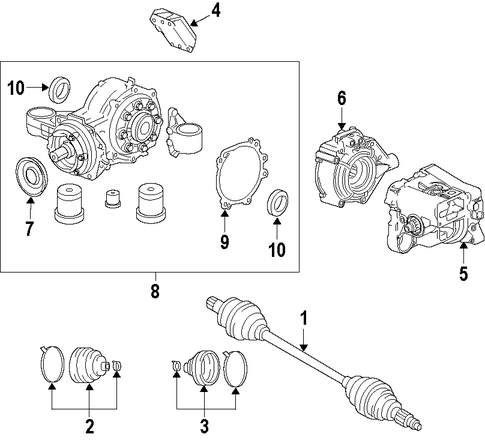 4
10
6
7
9
10
5
8
1
2
3