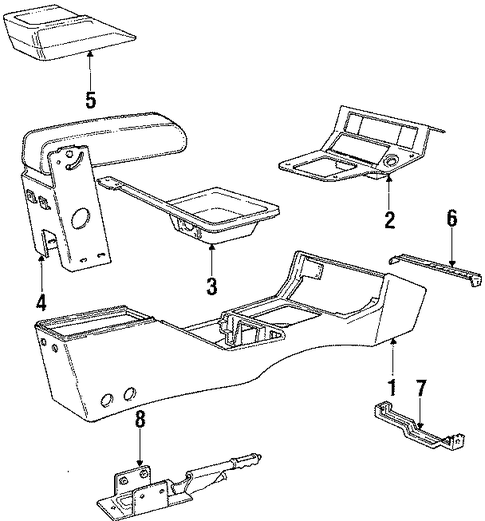 5
2
6
3
4
1
7
8