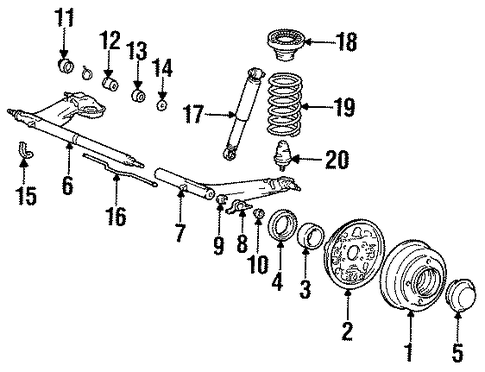 11
12
13
14
18
17
19
20
15
6
16
7
9
8
10
4
3
2
1
5