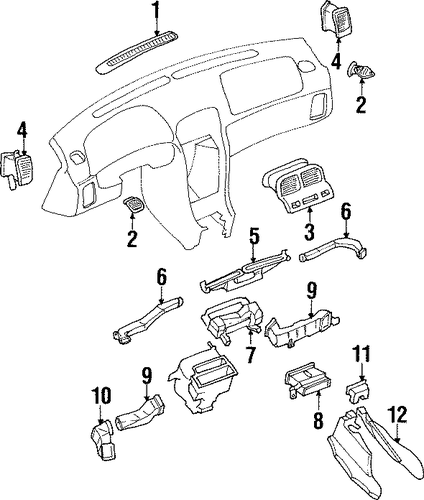 1
4
2
4
2
3
6
5
6
9
7
11
9
10
8
12