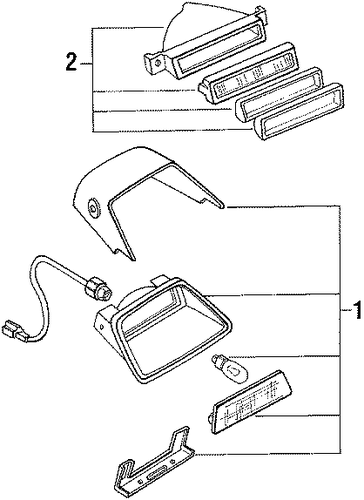 2

1