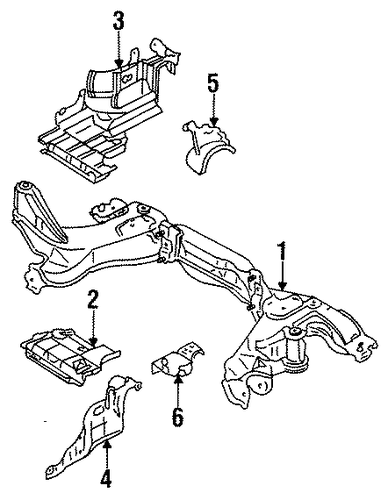 3
5
1
2
6
4