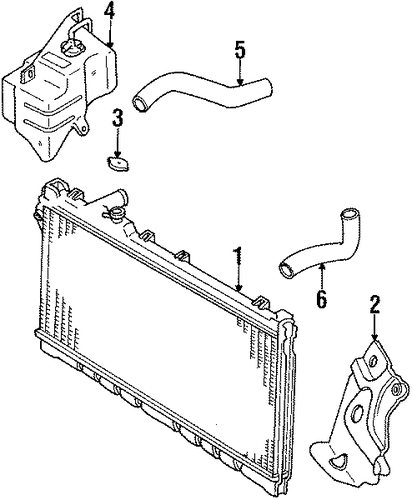 4
5
3
1
6
2