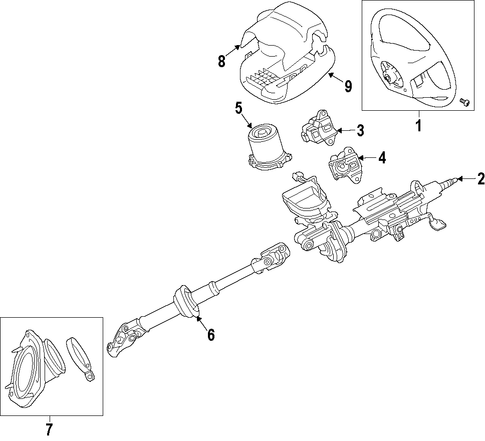 8
9
1
5
3
4
2
6
7