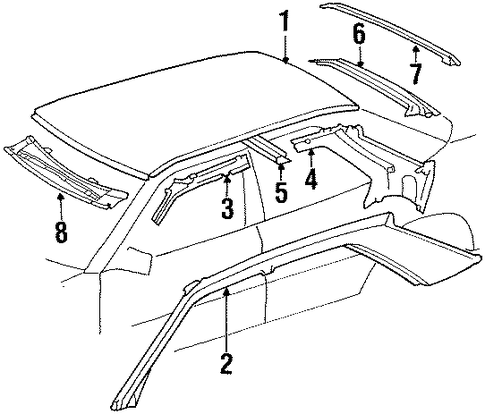 1
6
7
8
3
5
4
2