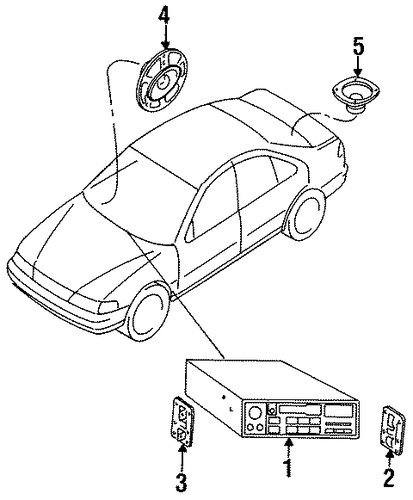 4
5
3
1
2