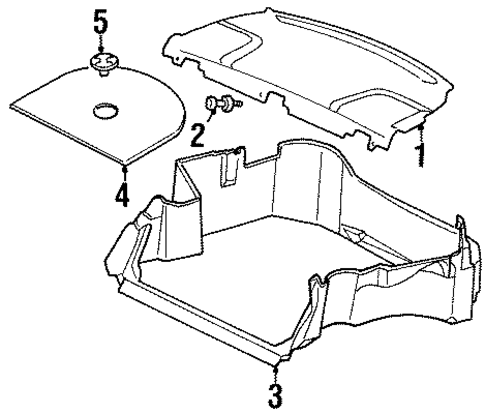 5
2
1
4
3