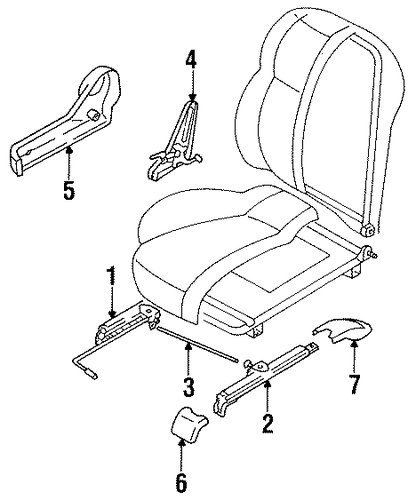 4
5
1
3
7
2
6