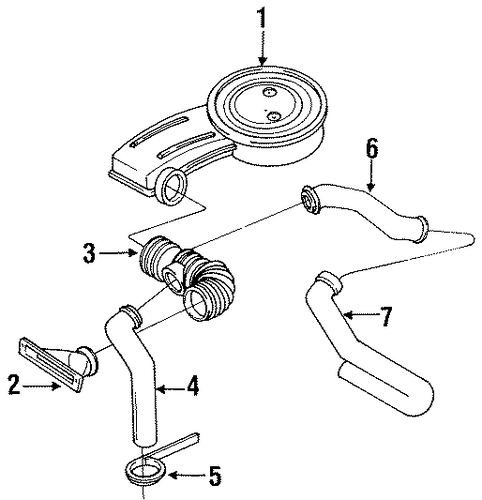 1
6
3
7
2
4
5