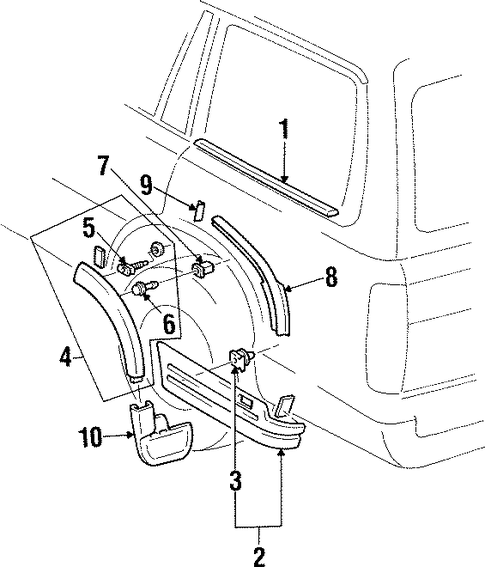 1
7
9
5
8
6
4
10
3
2