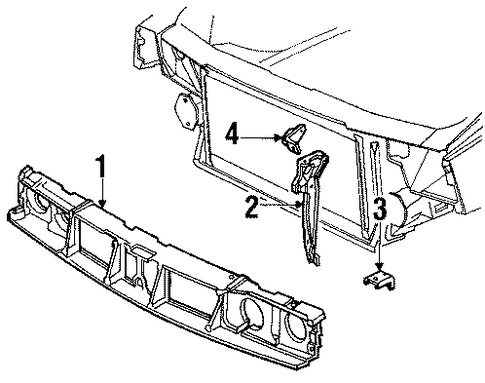 4
1
2
3