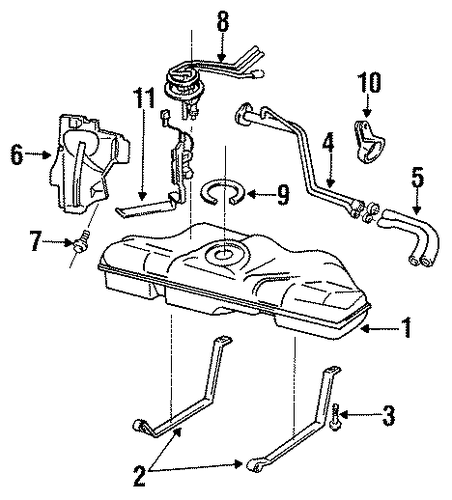 8
10
11
6
4
5
9
7
1
3
2