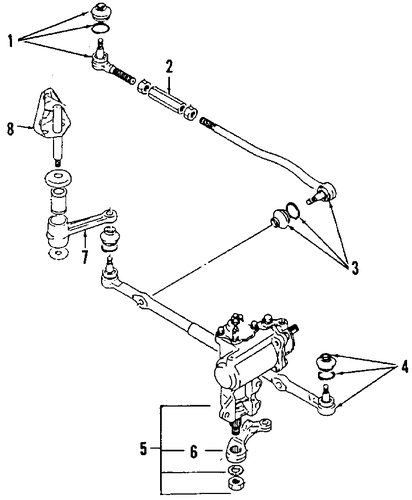 1
2
8
7
3
4
5
6