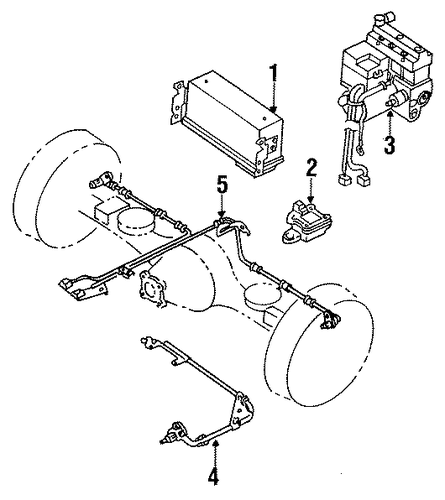 1
3
2
5
4