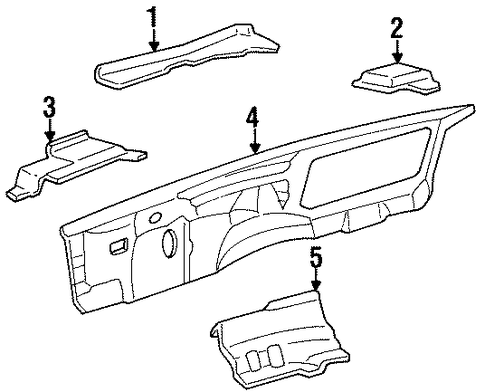 1
2
3
4
5