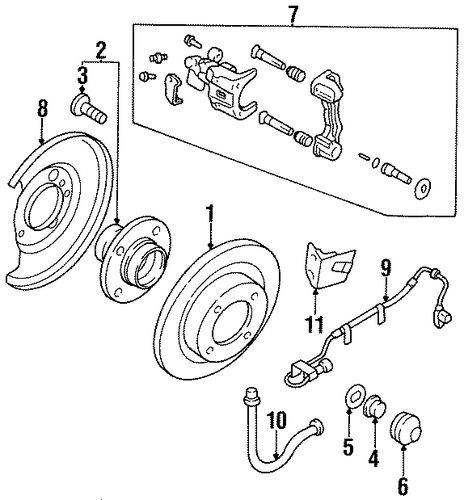 7
2
3
8
1
9
11
10
5
4
6