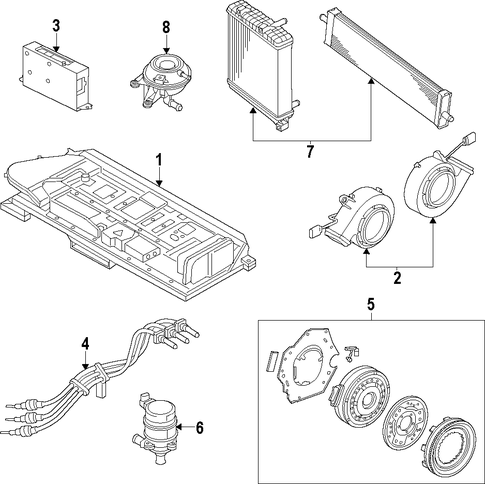 3
8
7
1
2
5
4
6