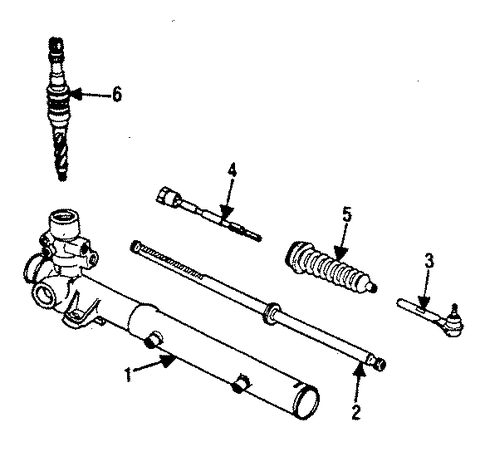 6
4
5
3
1
2