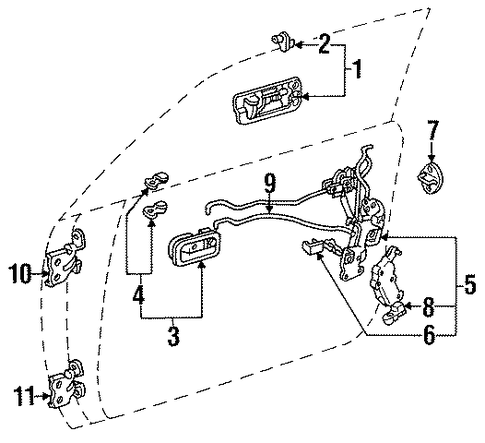 2
1
7
9
10
4
3
5
8
6
11