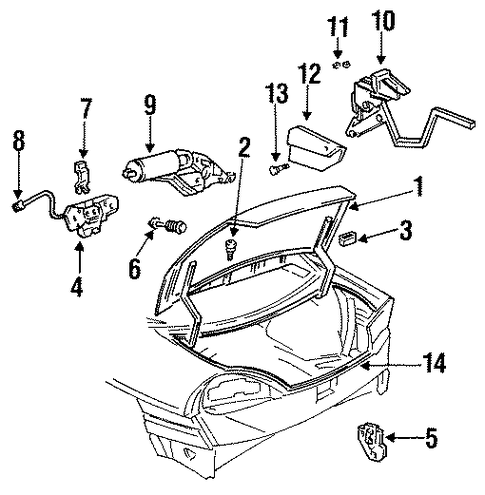 11
10
12
13
9
7
8
2
1
3
6
4
14
5