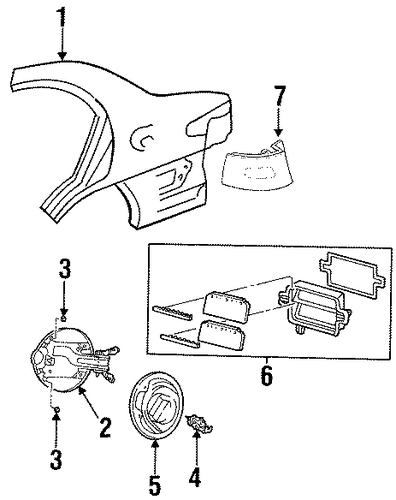 1
7
3
6
2
3
5
4