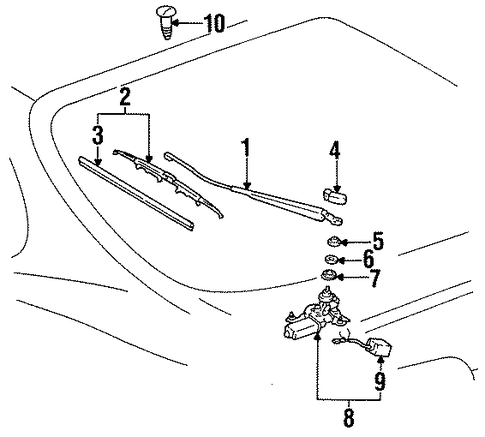 10
2
3
1
4
5
6
7
9
8