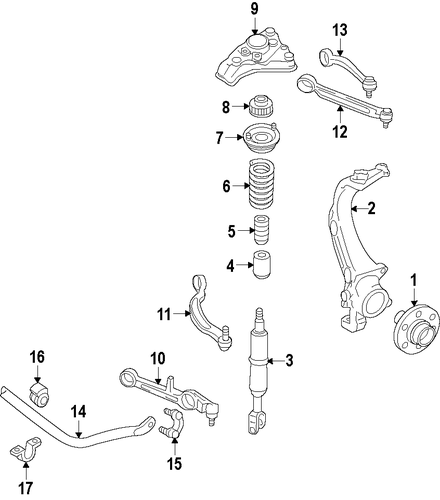 9
13
8
12
7
6
2
5
4
1
11
3
16
10
14
15
17