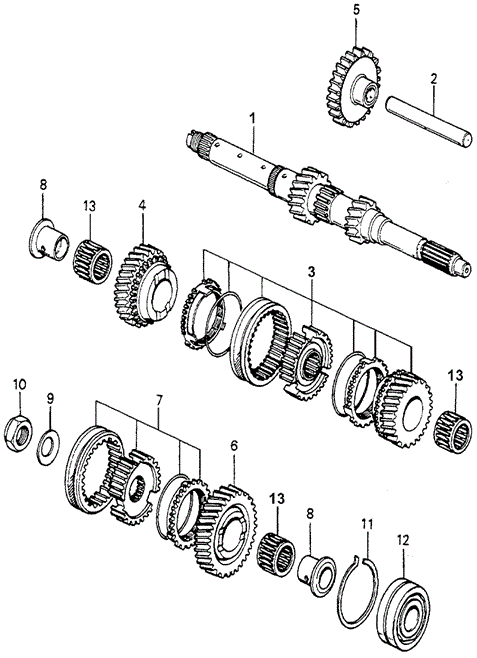 5
2
1
8
13
4
3
13
10
9
7
6
13
8
11
12